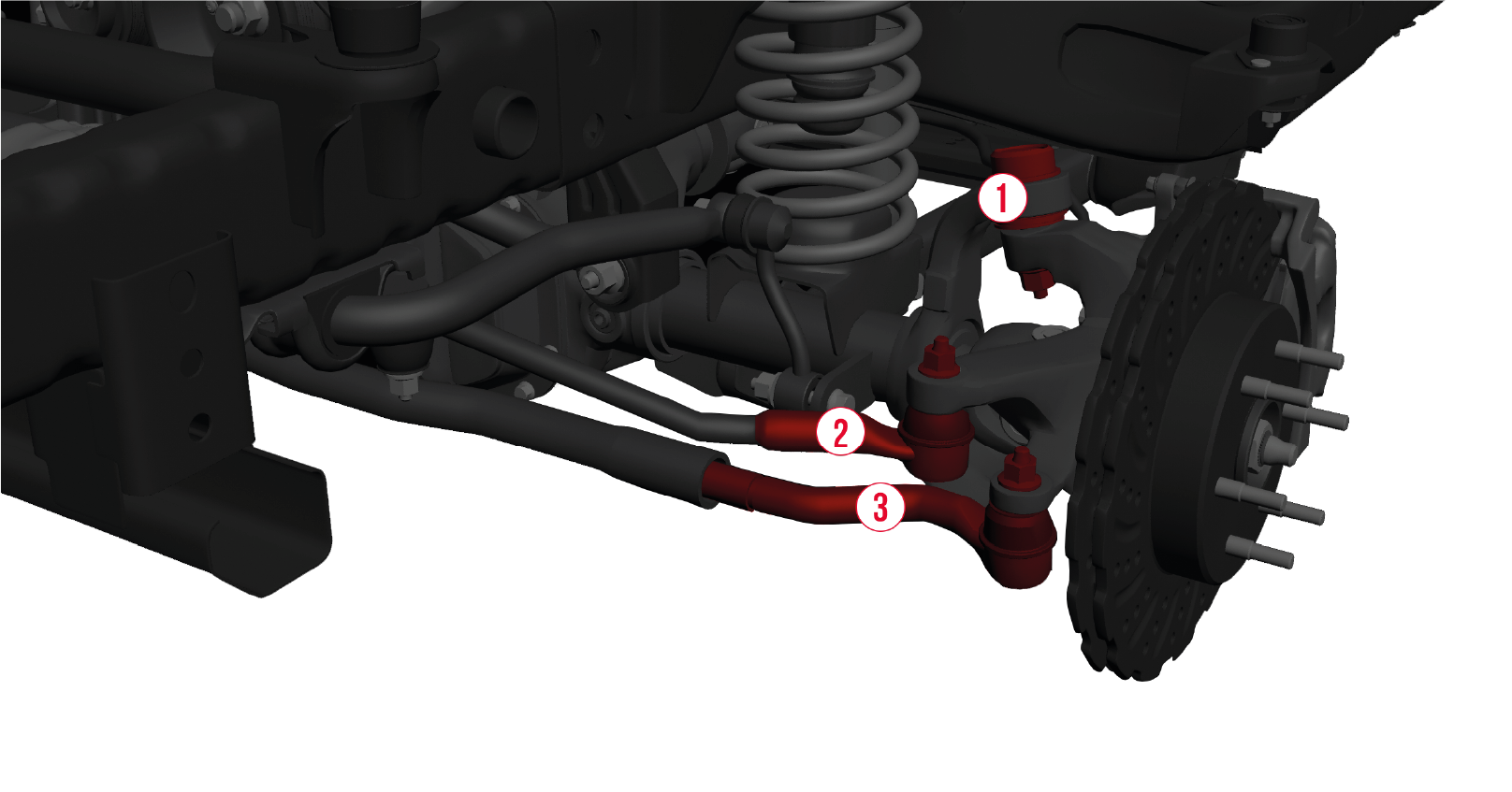 1
2
3